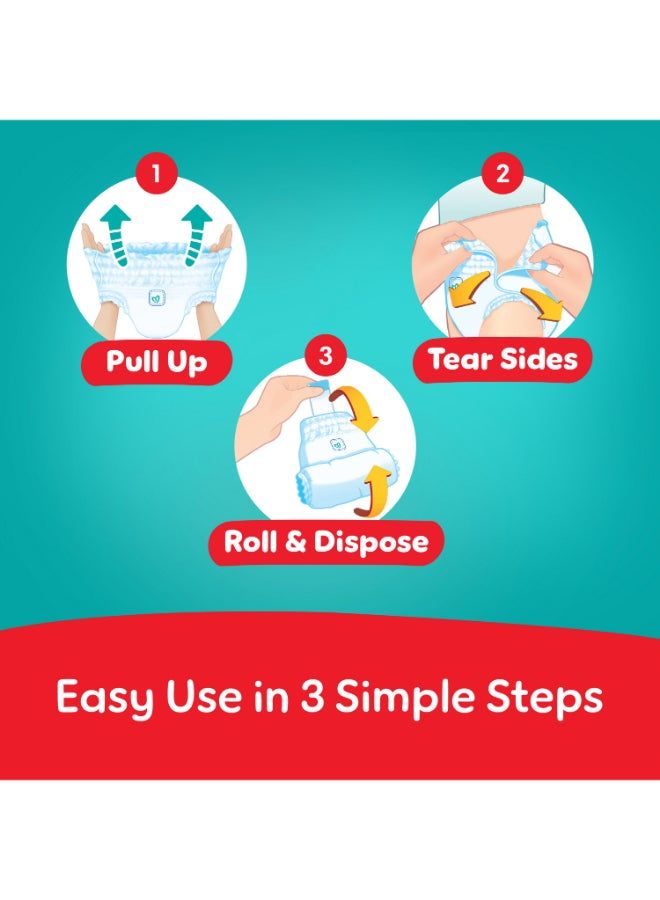 1

Pull Up

2

Tear Sides

3

Roll & Dispose

Easy Use in 3 Simple Steps