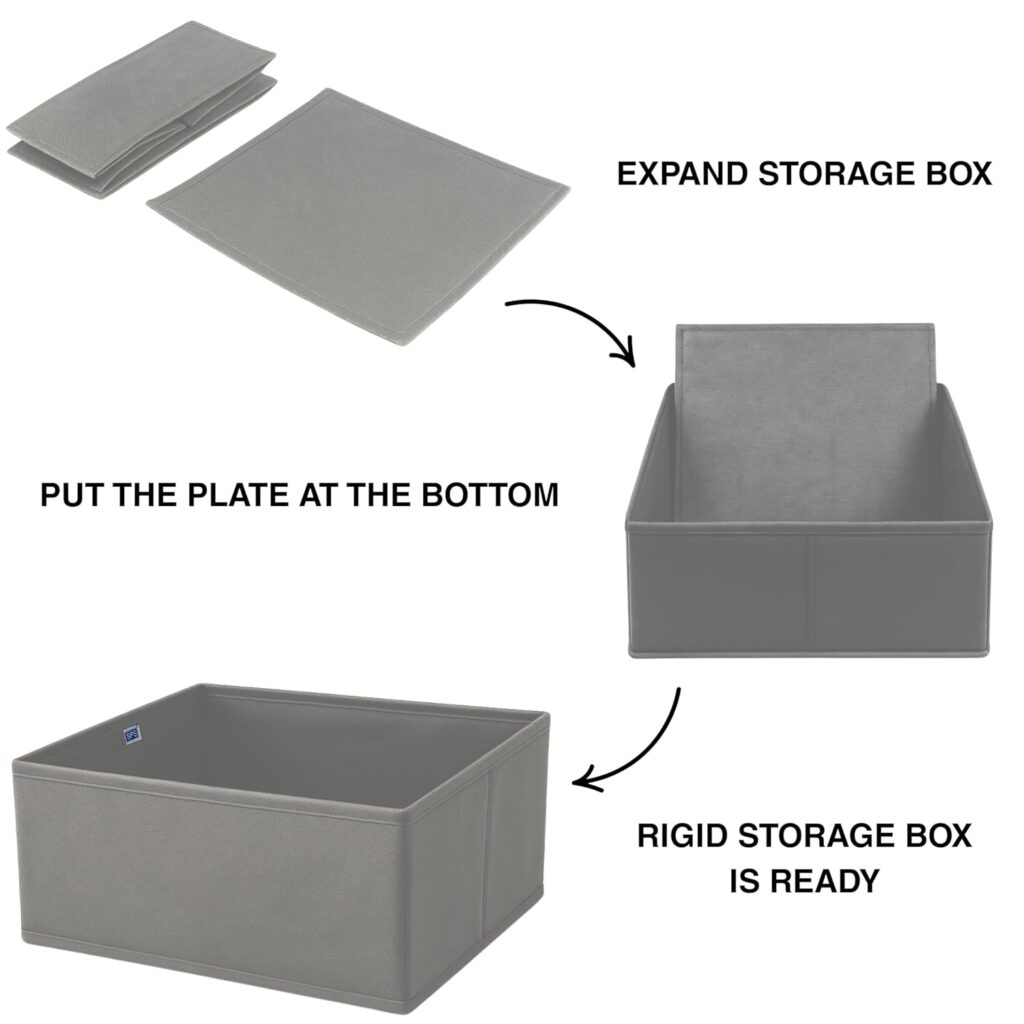 EXPAND STORAGE BOX

PUT THE PLATE AT THE BOTTOM

RIGID STORAGE BOX IS READY